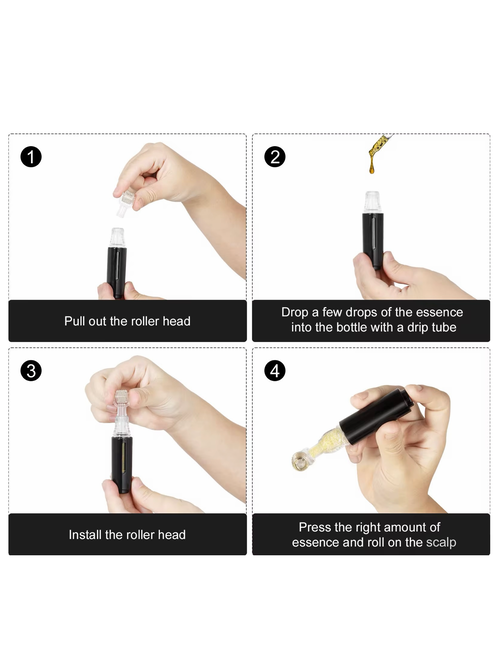 1

Pull out the roller head

2

Drop a few drops of the essence into the bottle with a drip tube

3

Install the roller head

4

Press the right amount of essence and roll on the scalp